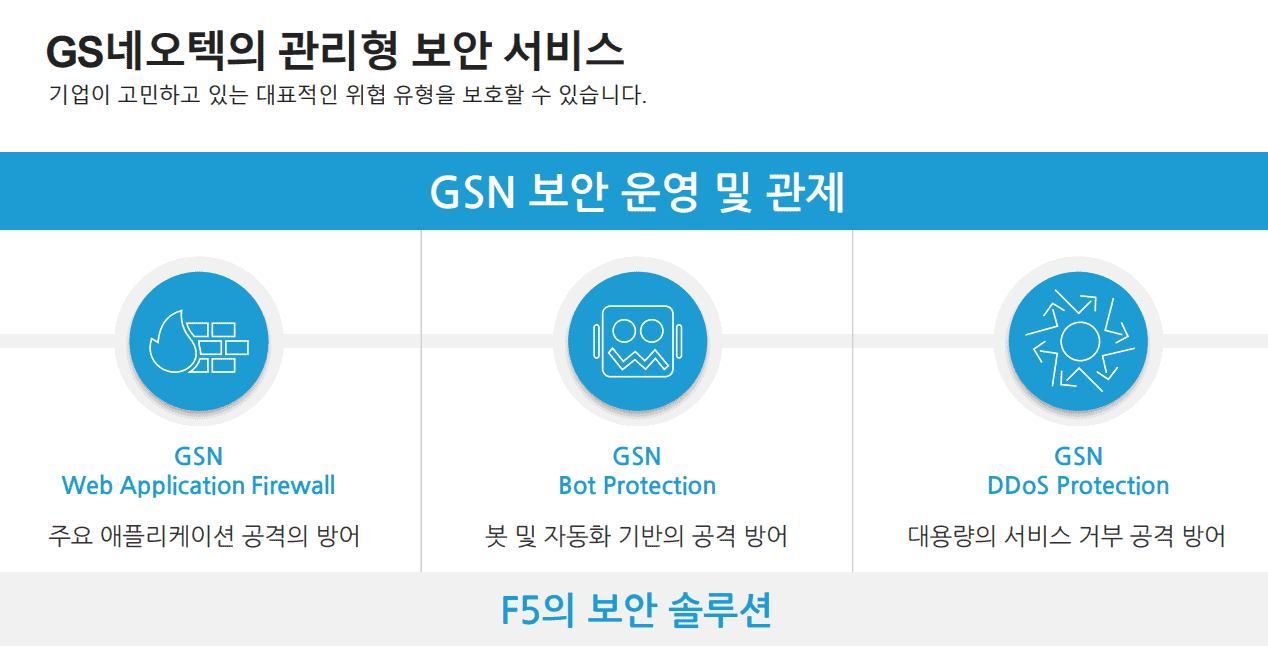 GS네오텍의 관리형 보안 서비스
기업이 고민하고 있는 대표적인 위협 유형을 보호할 수 있습니다.

GSN 보안 운영 및 관제

GSN
Web Application Firewall
주요 애플리케이션 공격의 방어

GSN
Bot Protection
봇 및 자동화 기반의 공격 방어

GSN
DDoS Protection
대용량의 서비스 거부 공격 방어

F5의 보안 솔루션