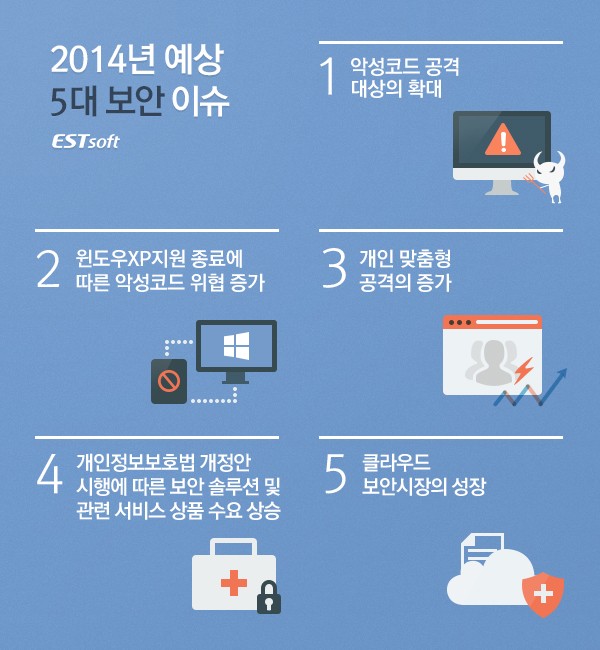 2014년 예상
5대 보안 이슈

ESTsoft

1 악성코드 공격 대상의 확대

2 윈도우XP지원 종료에 따른 악성코드 위협 증가

3 개인 맞춤형 공격의 증가

4 개인정보보호법 개정안 시행에 따른 보안 솔루션 및 관련 서비스 상품 수요 상승

5 클라우드 보안시장의 성장