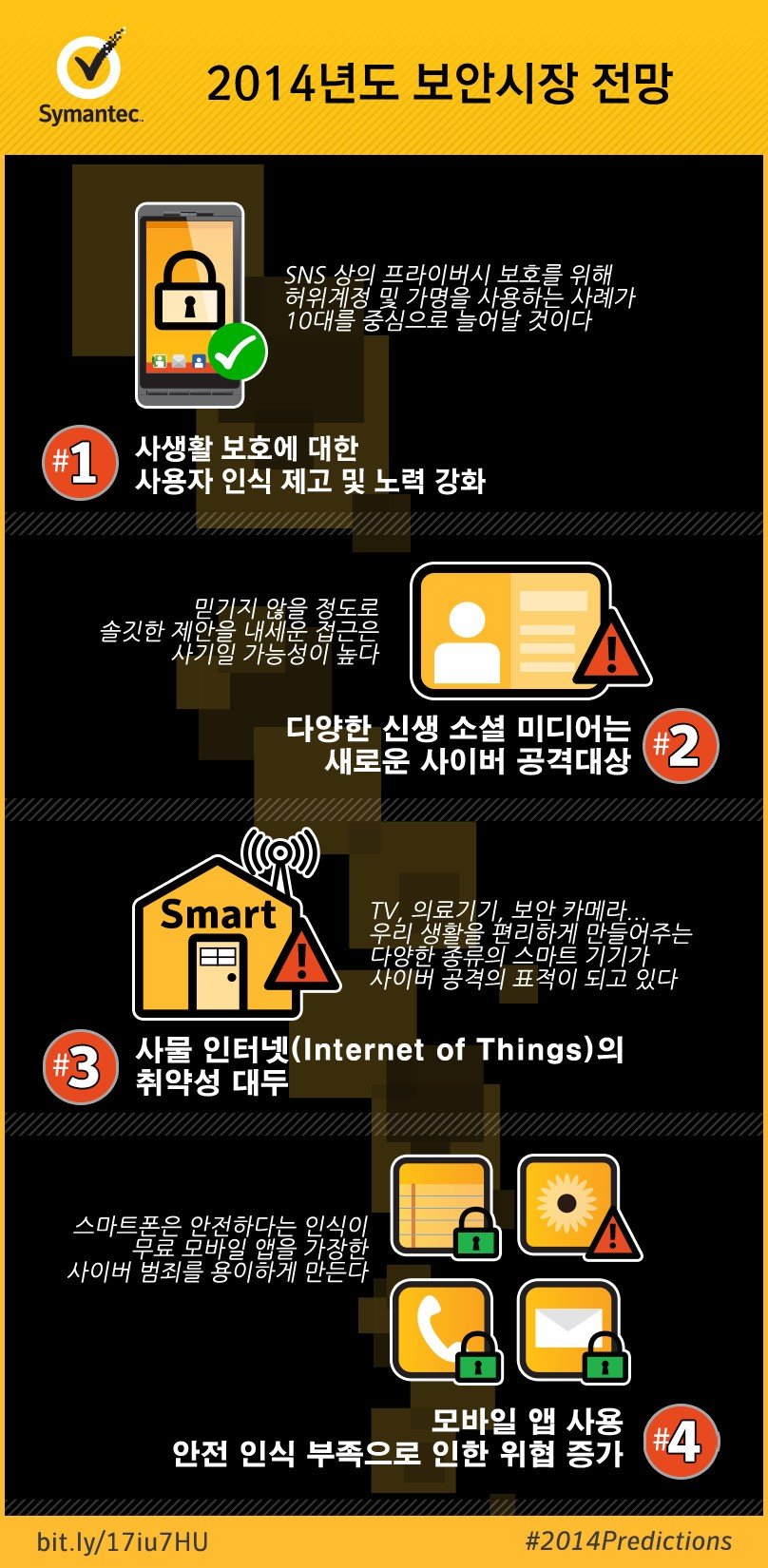 Symantec.

2014년도 보안시장 전망

SNS 상의 프라이버시 보호를 위해 허위계정 및 가명을 사용하는 사례가 10대를 중심으로 늘어날 것이다

#1 사생활 보호에 대한 사용자 인식 제고 및 노력 강화

믿기지 않을 정도로 솔깃한 제안을 내세운 접근은 사기일 가능성이 높다

다양한 신생 소셜 미디어는 새로운 사이버 공격대상 #2

Smart

TV, 의료기기, 보안 카메라... 우리 생활을 편리하게 만들어주는 다양한 종류의 스마트 기기가 사이버 공격의 표적이 되고 있다

#3 사물 인터넷(Internet of Things)의 취약성 대두

스마트폰은 안전하다는 인식이 무료 모바일 앱을 가장한 사이버 범죄를 용이하게 만든다

모바일 앱 사용 안전 인식 부족으로 인한 위협 증가 #4

bit.ly/17iu7HU

#2014Predictions