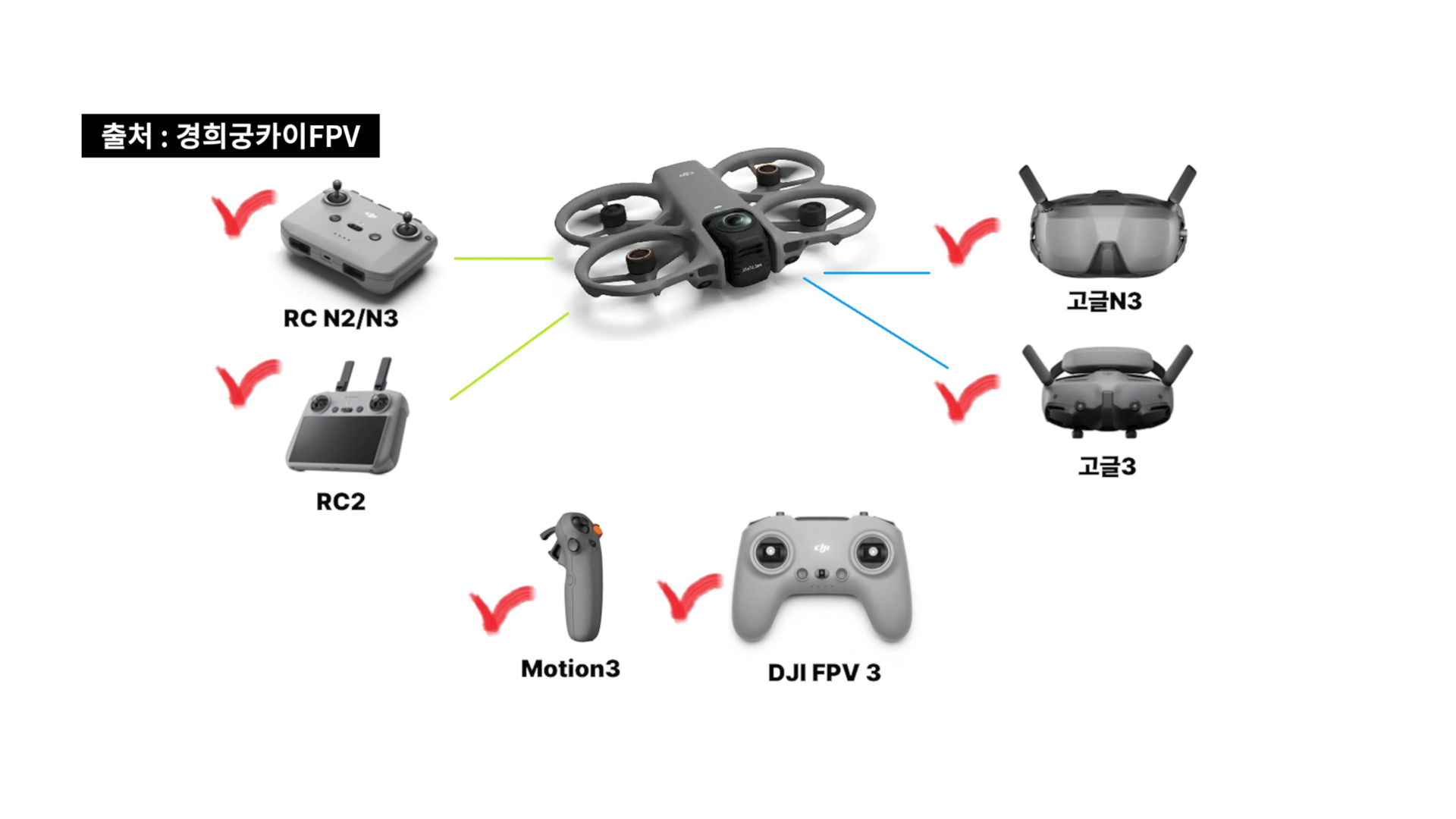 출처 : 경희궁카이FPV

RC N2/N3

RC2

고글N3

고글3

Motion3

DJI FPV 3