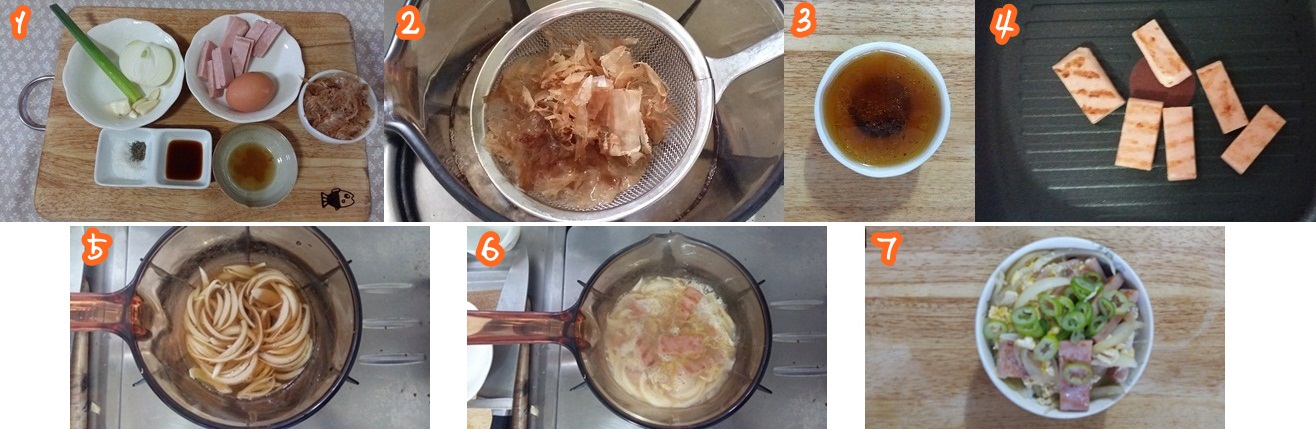 1
2
3
4
5
6
7